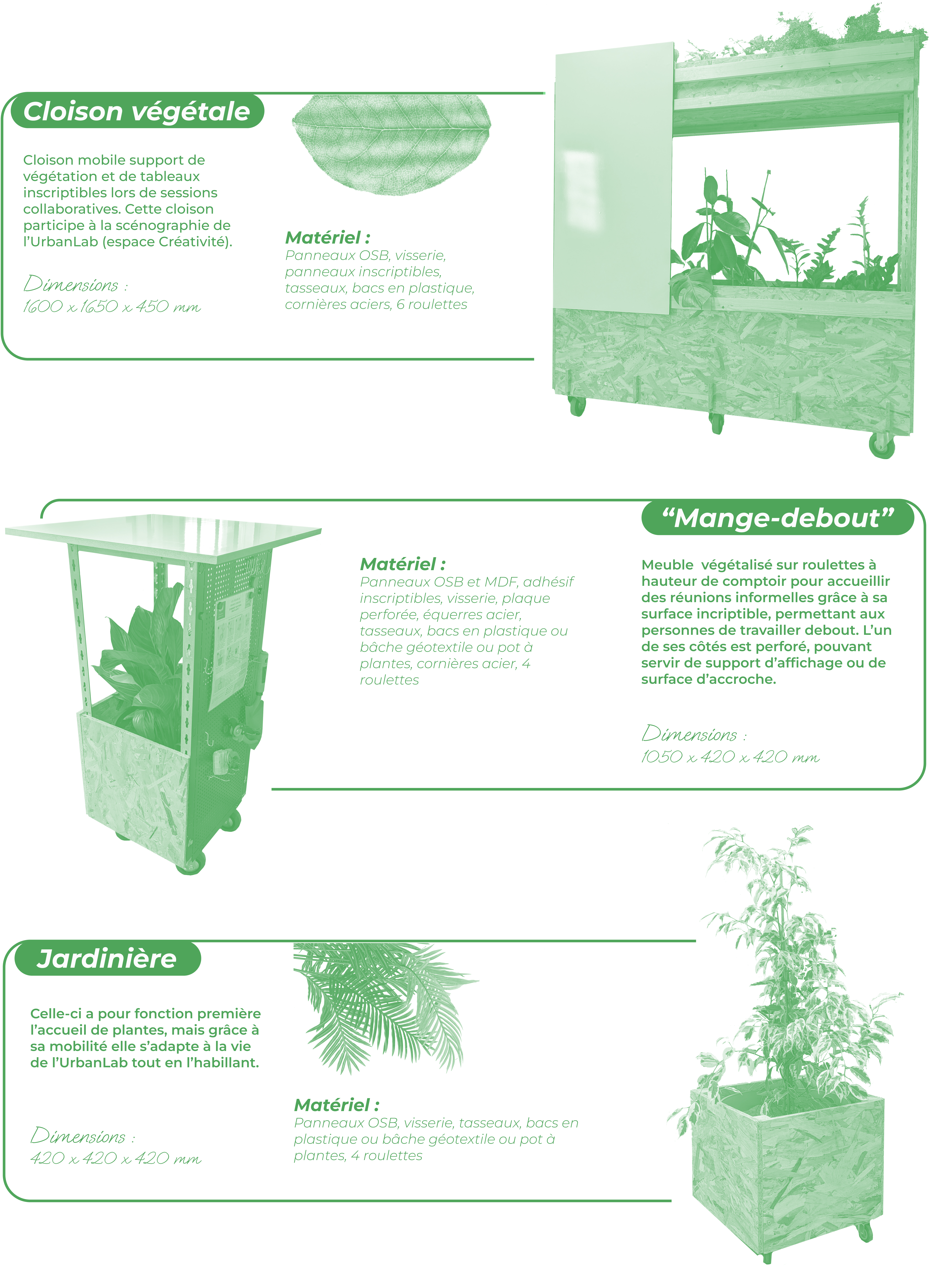 Cloison végétale

Cloison mobile support de végétation et de tableaux inscriptibles lors de sessions collaboratives. Cette cloison participe à la scénographie de l'UrbanLab (espace Créativité).

Dimensions :
1600 x 1650 x 450 mm

Matériel :
Panneaux OSB, visserie, panneaux inscriptibles, tasseaux, bacs en plastique, cornières aciers, 6 roulettes

"Mange-debout"

Matériel :
Panneaux OSB et MDF, adhésif inscriptibles, visserie, plaque perforée, équerres acier, tasseaux, bacs en plastique ou bâche géotextile ou pot à plantes, cornières acier, 4 roulettes

Meuble végétalisé sur roulettes à hauteur de comptoir pour accueillir des réunions informelles grâce à sa surface incriptible, permettant aux personnes de travailler debout. L'un de ses côtés est perforé, pouvant servir de support d'affichage ou de surface d'accroche.

Dimensions :
1050 x 420 x 420 mm

Jardinière

Celle-ci a pour fonction première l'accueil de plantes, mais grâce à sa mobilité elle s'adapte à la vie de l'UrbanLab tout en l'habillant.

Dimensions :
420 x 420 x 420 mm

Matériel :
Panneaux OSB, visserie, tasseaux, bacs en plastique ou bâche géotextile ou pot à plantes, 4 roulettes